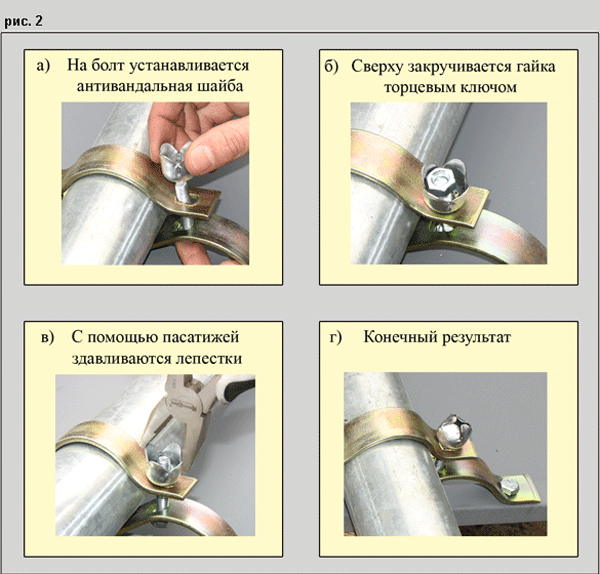 рис. 2

а) На болт устанавливается антивандальная шайба

б) Сверху закручивается гайка торцевым ключом

в) С помощью пасатижей здавливаются лепестки

г) Конечный результат